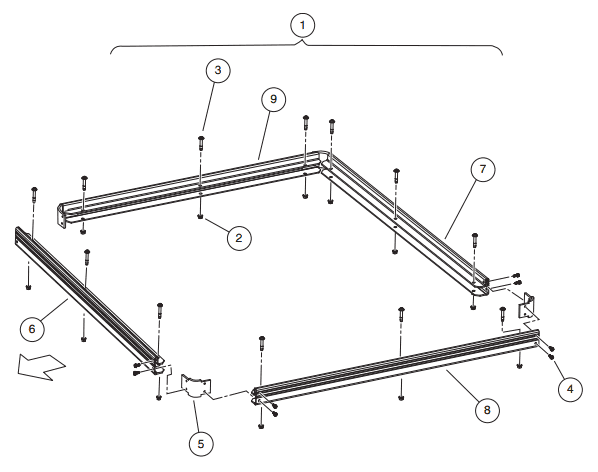 1
3
9
7
2
6
4
8
5