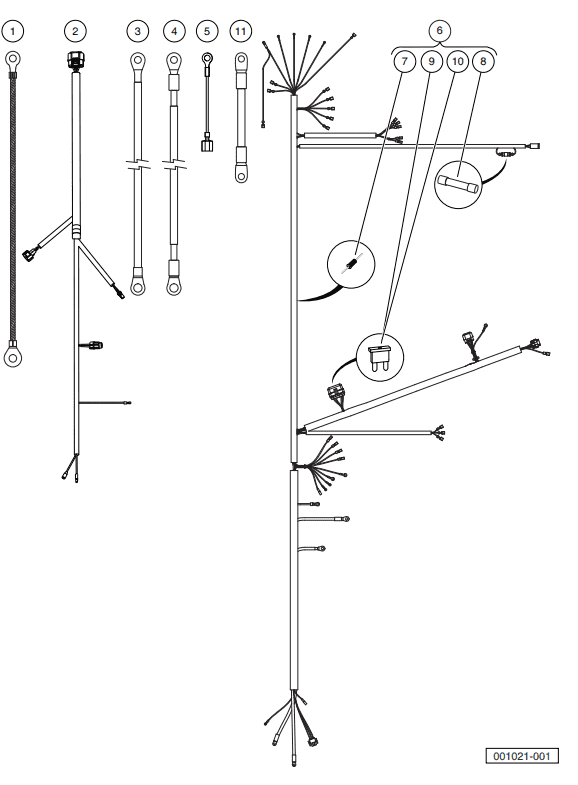 1
2
3
4
5
11
6
7
9
10
8
001021-001